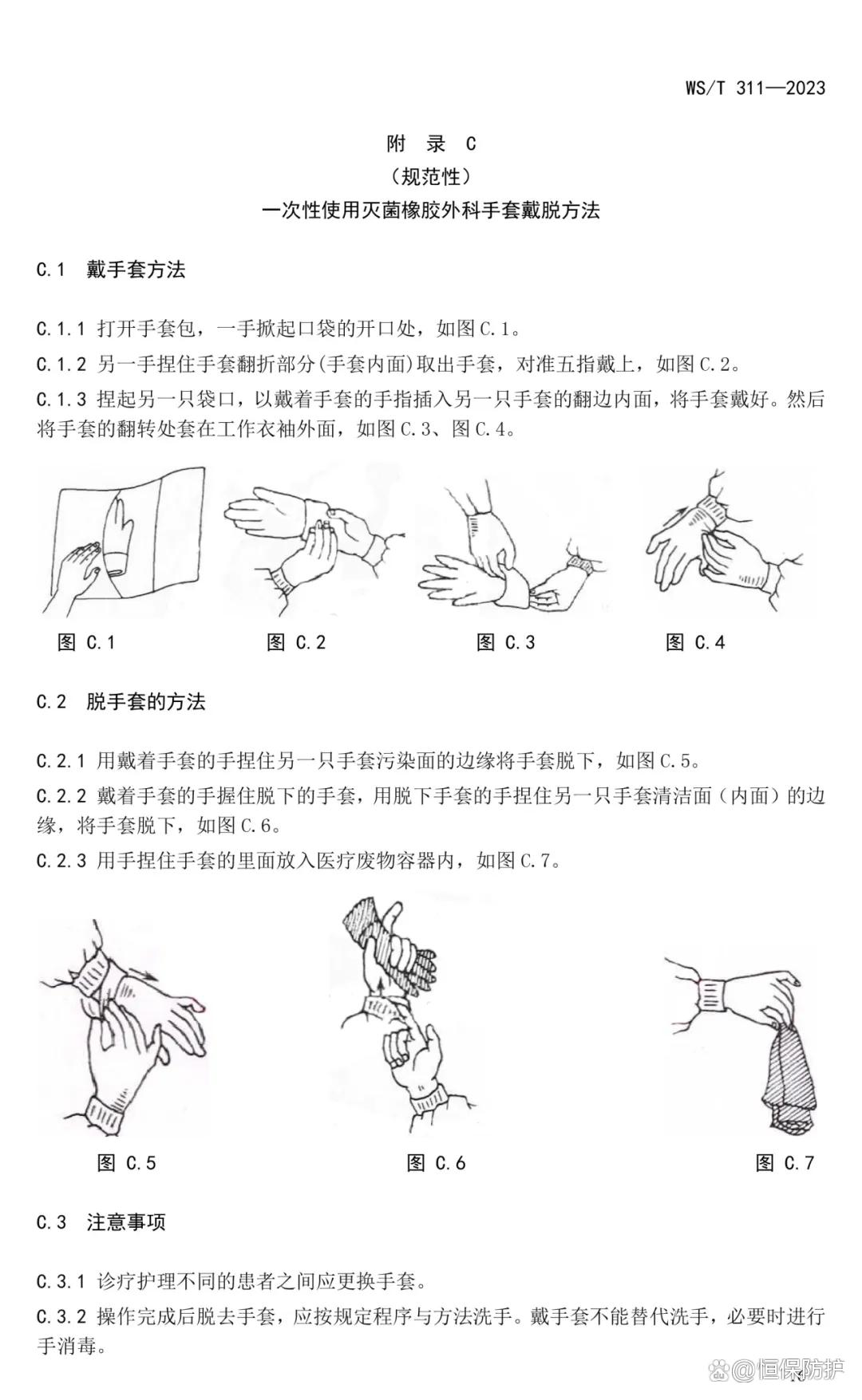 WS/T 311—2023

附 录 C
（规范性）
一次性使用灭菌橡胶外科手套戴脱方法

C.1 戴手套方法

C.1.1 打开手套包，一手掀起口袋的开口处，如图C.1。

C.1.2 另一手捏住手套翻折部分(手套内面)取出手套，对准五指戴上，如图C.2。

C.1.3 捏起另一只袋口，以戴着手套的手指插入另一只手套的翻边内面，将手套戴好。然后将手套的翻转处套在工作衣袖外面，如图C.3、图C.4。

图 C.1 图 C.2 图 C.3 图 C.4

C.2 脱手套的方法

C.2.1 用戴着手套的手捏住另一只手套污染面的边缘将手套脱下，如图C.5。

C.2.2 戴着手套的手握住脱下的手套，用脱下手套的手捏住另一只手套清洁面（内面）的边缘，将手套脱下，如图C.6。

C.2.3 用手捏住手套的里面放入医疗废物容器内，如图C.7。

图 C.5 图 C.6 图 C.7

C.3 注意事项

C.3.1 诊疗护理不同的患者之间应更换手套。

C.3.2 操作完成后脱去手套，应按规定程序与方法洗手。戴手套不能替代洗手，必要时进行手消毒。

@恒保防护