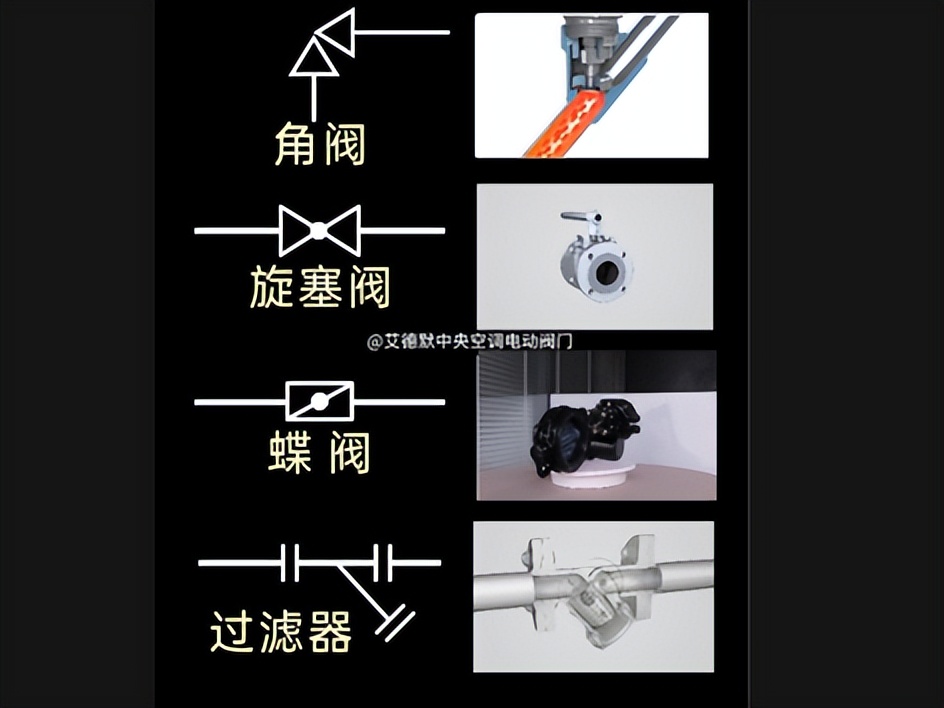 角阀

旋塞阀

@艾德默中央空调电动阀门

蝶阀

过滤器