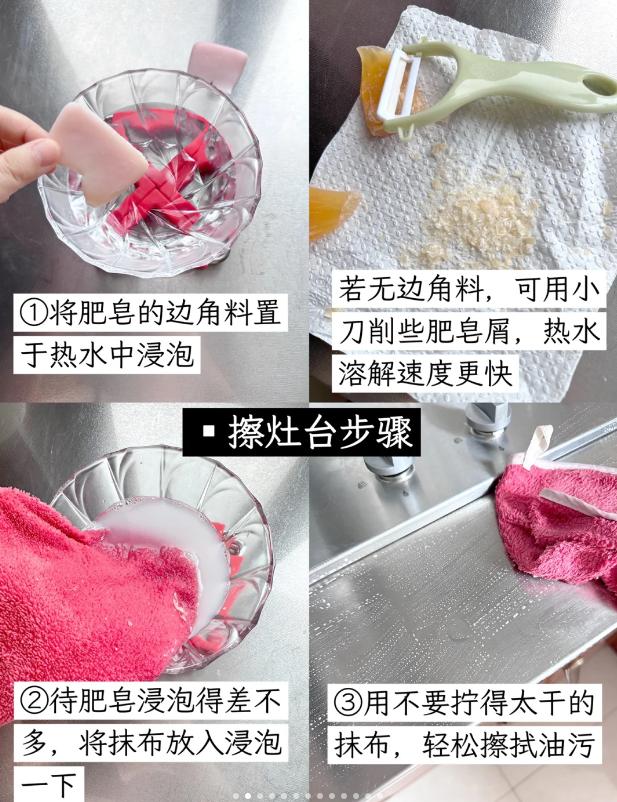 ①将肥皂的边角料置于热水中浸泡

若无边角料，可用小刀削些肥皂屑，热水溶解速度更快

▪ 擦灶台步骤

②待肥皂浸泡得差不多，将抹布放入浸泡一下

③用不要拧得太干的抹布，轻松擦拭油污