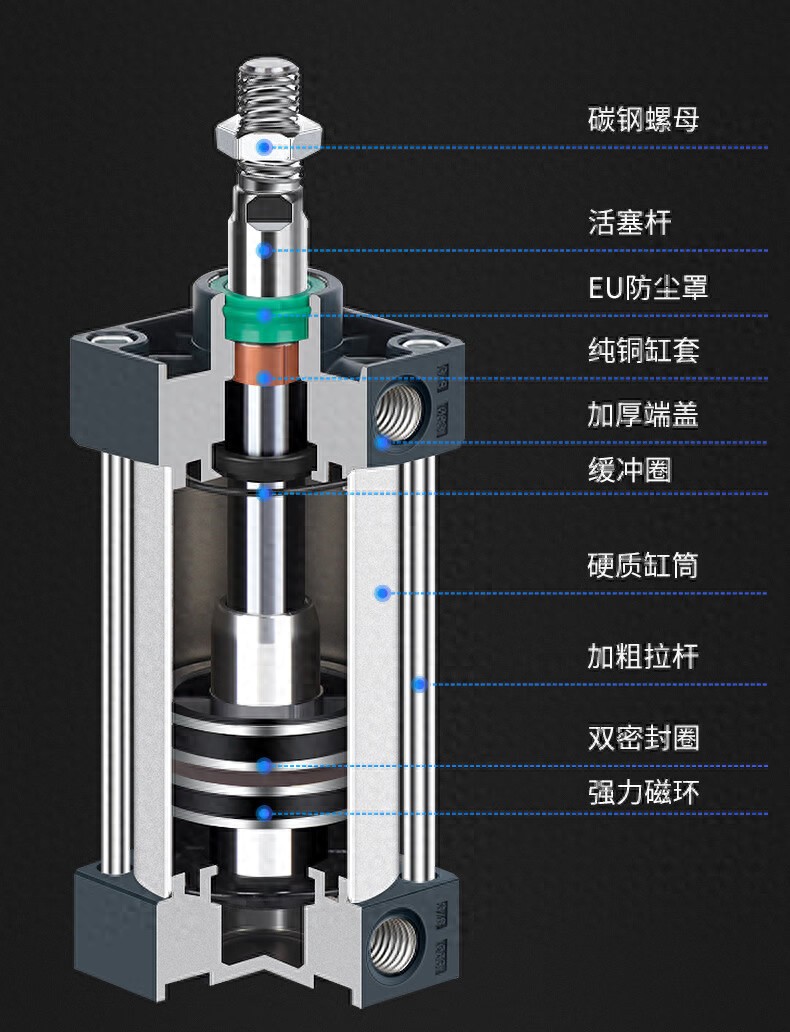 碳钢螺母

活塞杆

EU防尘罩

纯铜缸套

加厚端盖

缓冲圈

硬质缸筒

加粗拉杆

双密封圈

强力磁环