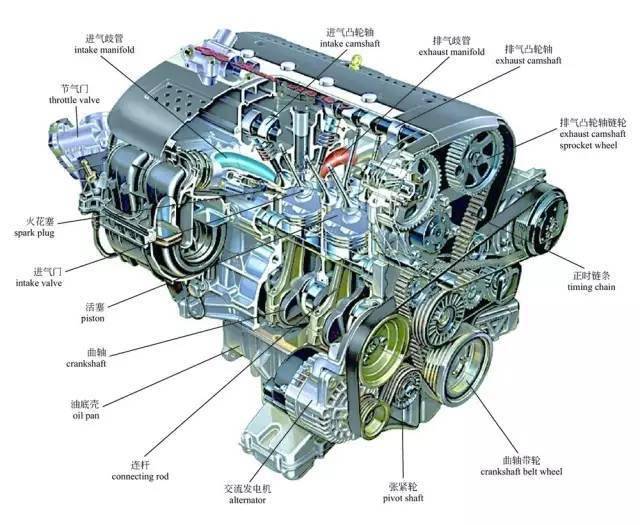 进气歧管
intake manifold

进气凸轮轴
intake camshaft

排气歧管
exhaust manifold

排气凸轮轴
exhaust camshaft

节气门
throttle valve

排气凸轮轴链轮
exhaust camshaft sprocket wheel

火花塞
spark plug

进气门
intake valve

正时链条
timing chain

活塞
piston

曲轴
crankshaft

油底壳
oil pan

连杆
connecting rod

交流发电机
alternator

张紧轮
pivot shaft

曲轴带轮
crankshaft belt wheel