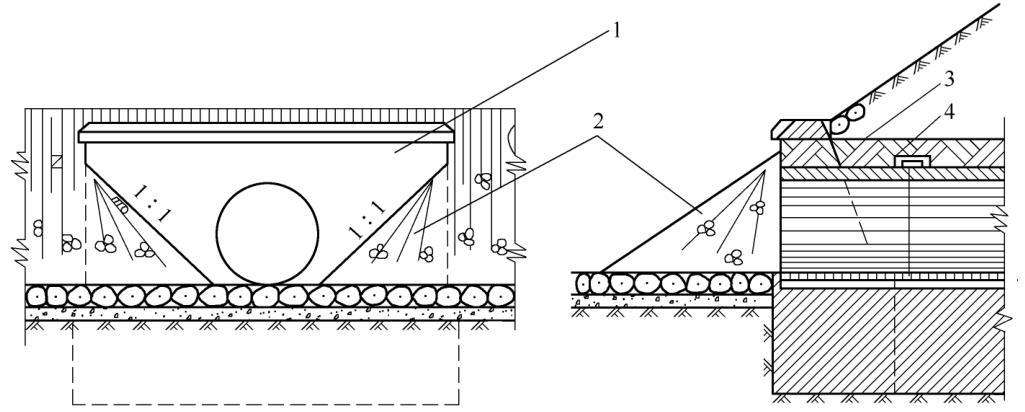 1
2
3
4
1 : 1
1 : 1