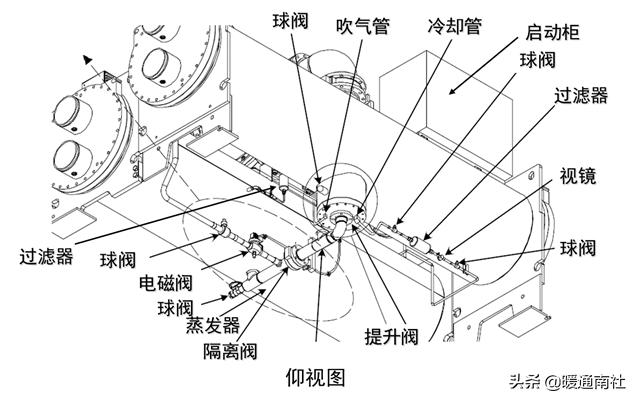 球阀
吹气管
冷却管
启动柜
球阀
过滤器
视镜
球阀
过滤器
球阀
电磁阀
球阀
蒸发器
隔离阀
提升阀
仰视图
头条 @暖通南社