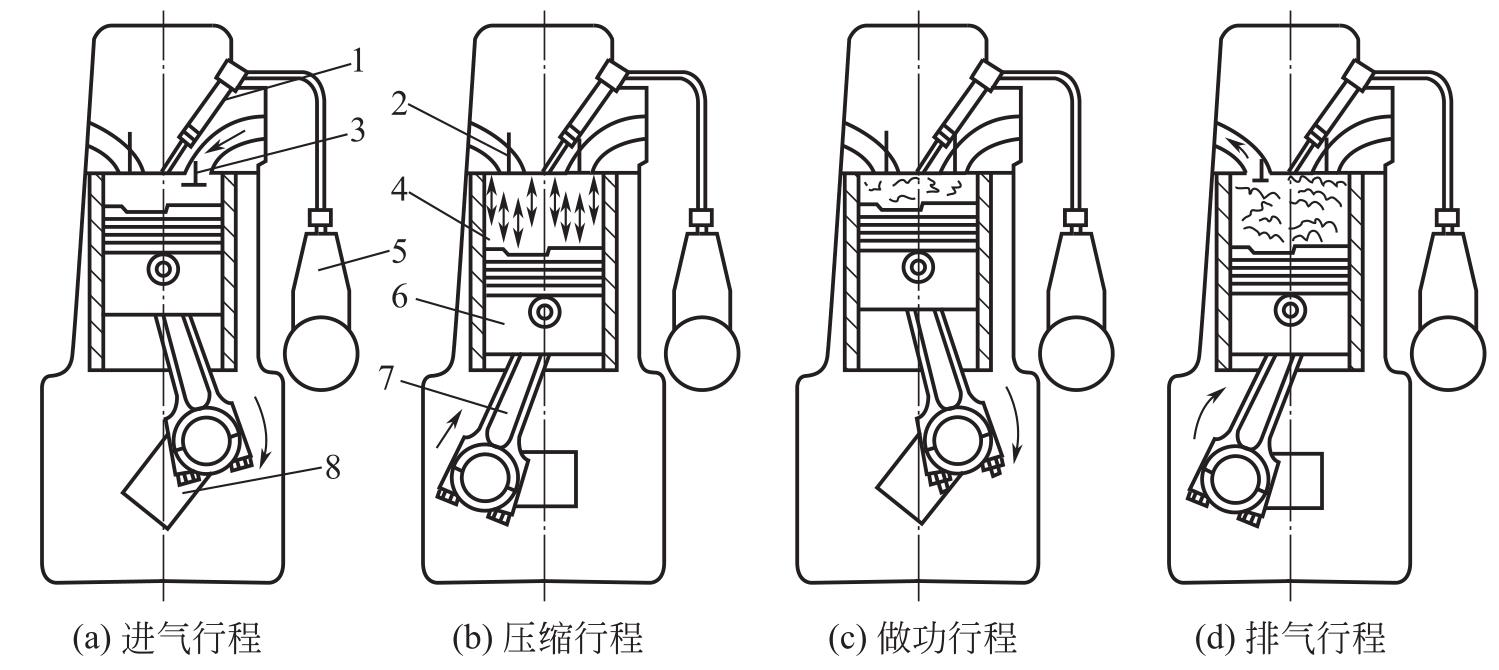 1
3
5
8
2
4
6
7
(a) 进气行程
(b) 压缩行程
(c) 做功行程
(d) 排气行程